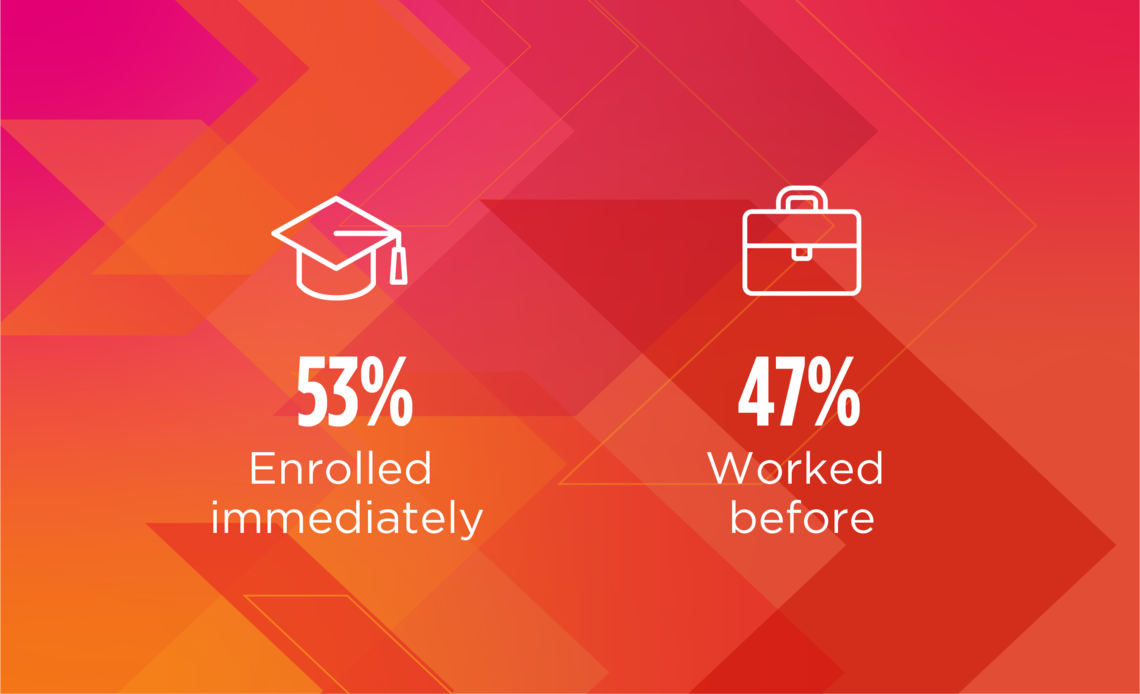 53%
Enrolled immediately

47%
Worked before